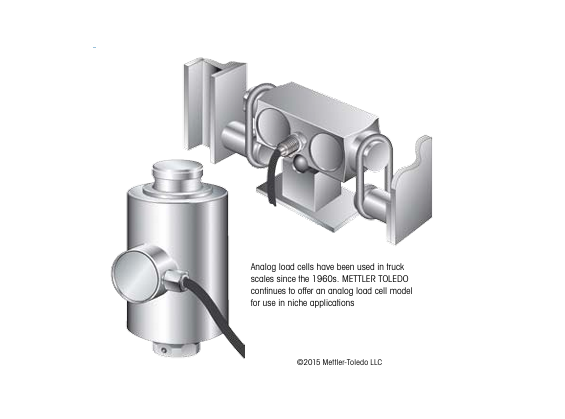 Analog load cells have been used in truck scales since the 1960s. METTLER TOLEDO continues to offer an analog load cell model for use in niche applications

©2015 Mettler-Toledo LLC